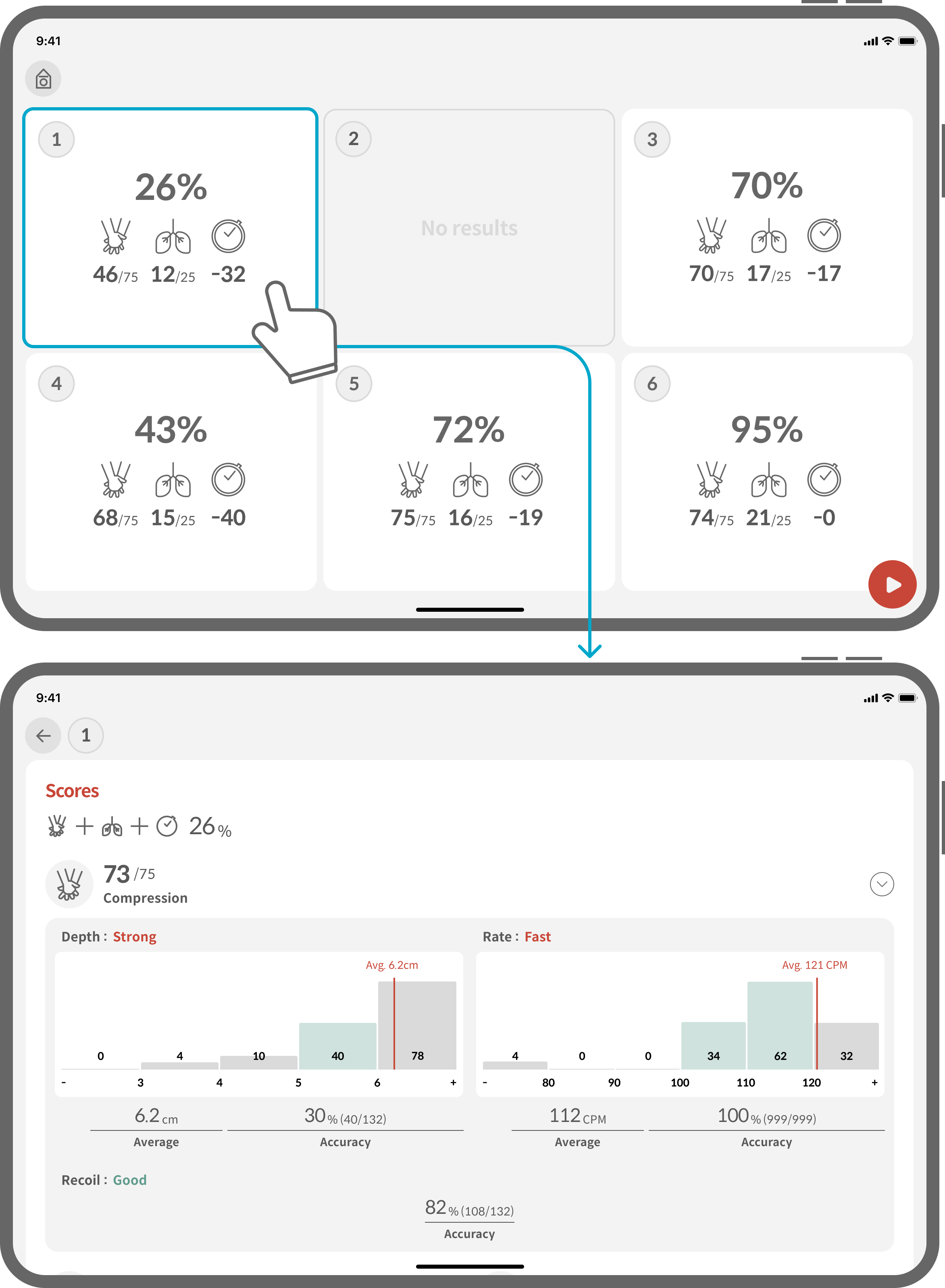 9:41

1
26%
46/75 12/25 -32

2
No results

3
70%
70/75 17/25 -17

4
43%
68/75 15/25 -40

5
72%
75/75 16/25 -19

6
95%
74/75 21/25 -0

9:41

1

Scores
+ + 26%

73 /75
Compression

Depth : Strong

Avg. 6.2cm

0 4 10 40 78
- 3 4 5 6 +

6.2 cm
Average

30 % (40/132)
Accuracy

Rate : Fast

Avg. 121 CPM

4 0 0 34 62 32
- 80 90 100 110 120 +

112 CPM
Average

100 % (999/999)
Accuracy

Recoil : Good

82 % (108/132)
Accuracy