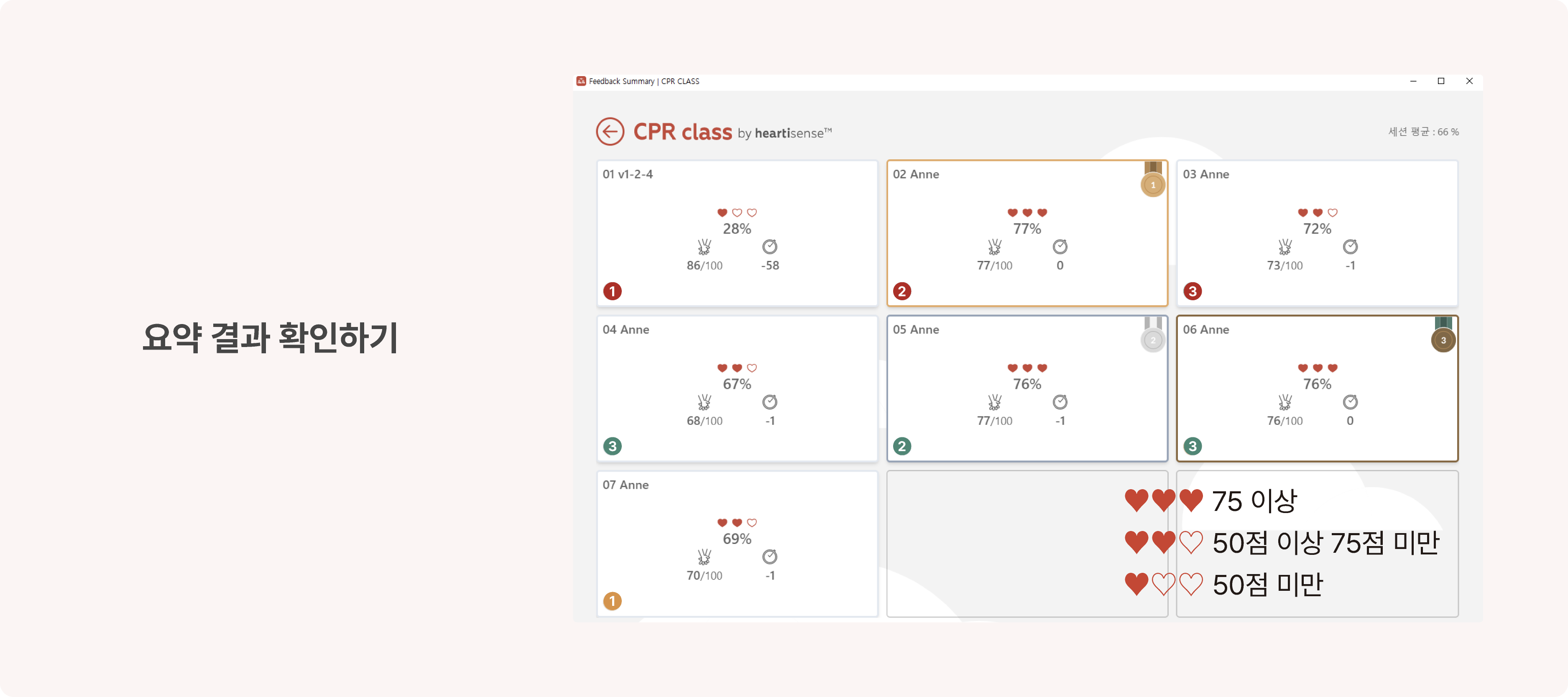 요약 결과 확인하기

Feedback Summary | CPR CLASS

CPR class by heartisense™

세션 평균 : 66 %

01 v1-2-4
28%
86/100 -58
1

02 Anne
1
77%
77/100 0
2

03 Anne
72%
73/100 -1
3

04 Anne
67%
68/100 -1
3

05 Anne
2
76%
77/100 -1
2

06 Anne
3
76%
76/100 0
3

07 Anne
69%
70/100 -1
1

75 이상
50점 이상 75점 미만
50점 미만